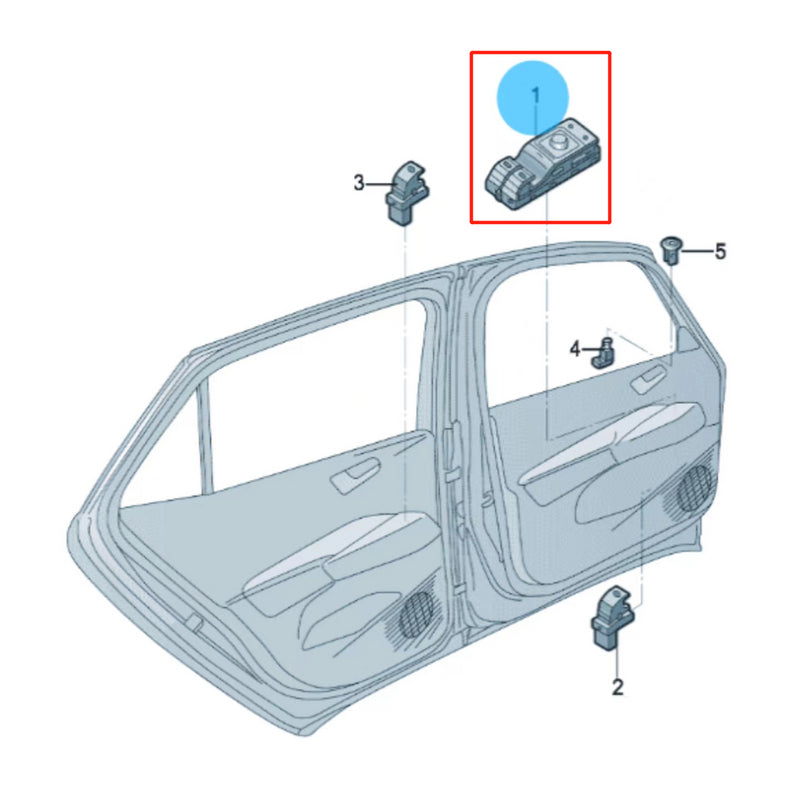 1
3
5
4
2